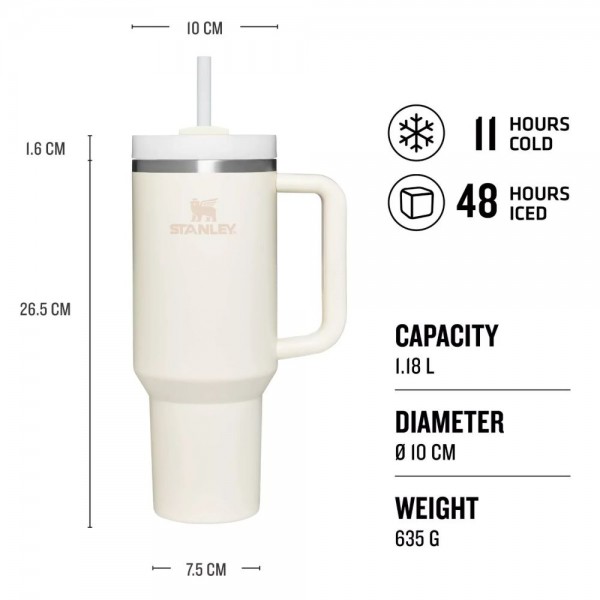 10 CM

1.6 CM

26.5 CM

STANLEY

7.5 CM

11 HOURS COLD

48 HOURS ICED

CAPACITY
1.18 L

DIAMETER
Ø 10 CM

WEIGHT
635 G